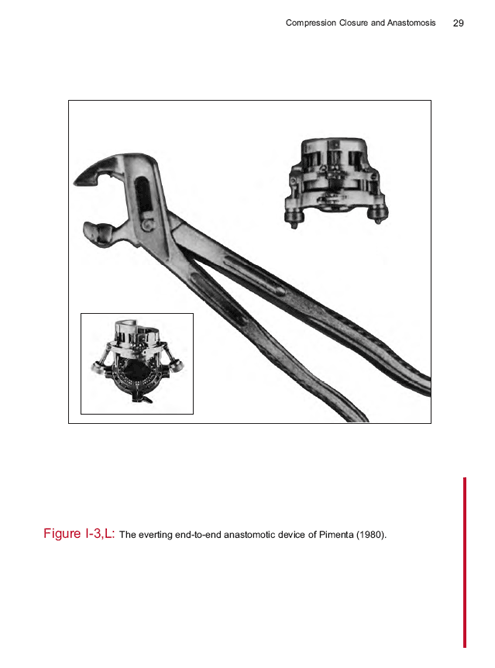 Compression Closure and Anastomosis 29

Figure I-3,L: The everting end-to-end anastomotic device of Pimenta (1980).