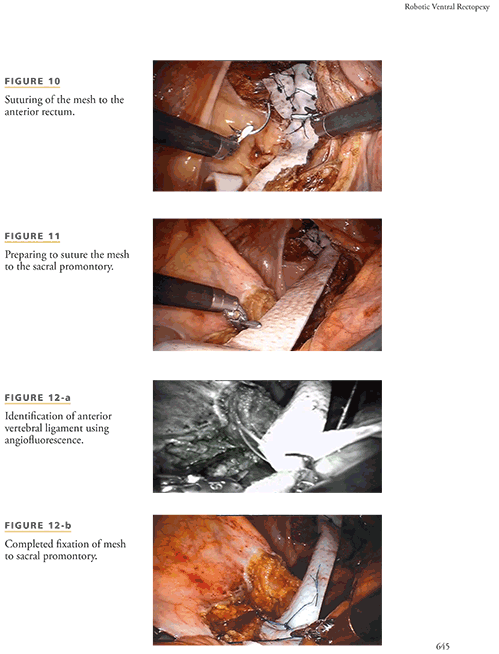 Robotic Ventral Rectopexy

FIGURE 10

Suturing of the mesh to the anterior rectum.

FIGURE 11

Preparing to suture the mesh to the sacral promontory.

FIGURE 12-a

Identification of anterior vertebral ligament using angiofluorescence.

FIGURE 12-b

Completed fixation of mesh to sacral promontory.

645