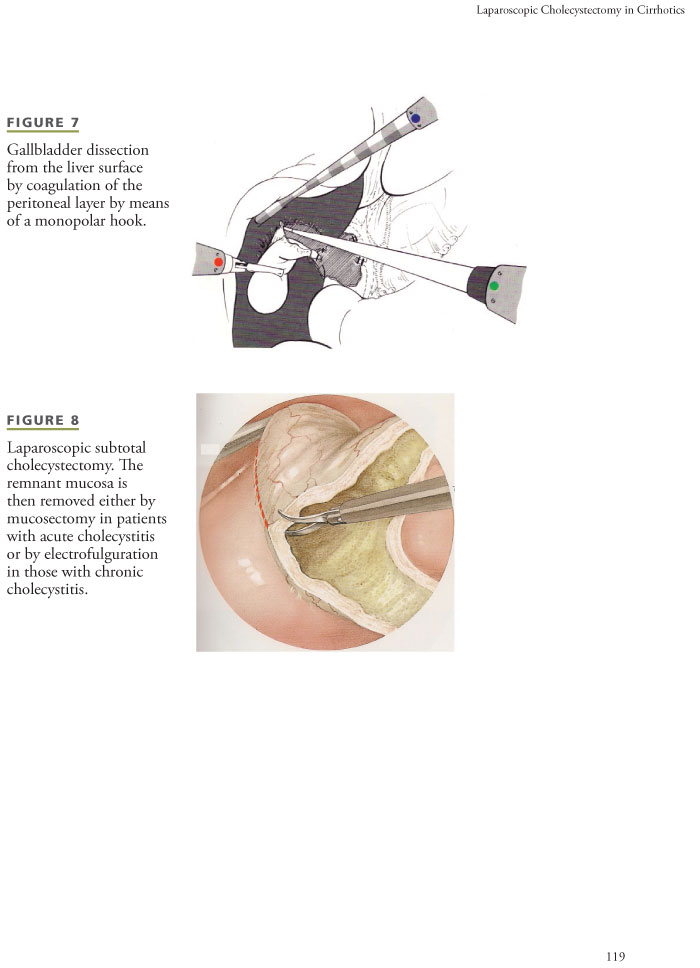 Laparoscopic Cholecystectomy in Cirrhotics

FIGURE 7

Gallbladder dissection from the liver surface by coagulation of the peritoneal layer by means of a monopolar hook.

FIGURE 8

Laparoscopic subtotal cholecystectomy. The remnant mucosa is then removed either by mucosectomy in patients with acute cholecystitis or by electrofulguration in those with chronic cholecystitis.

119